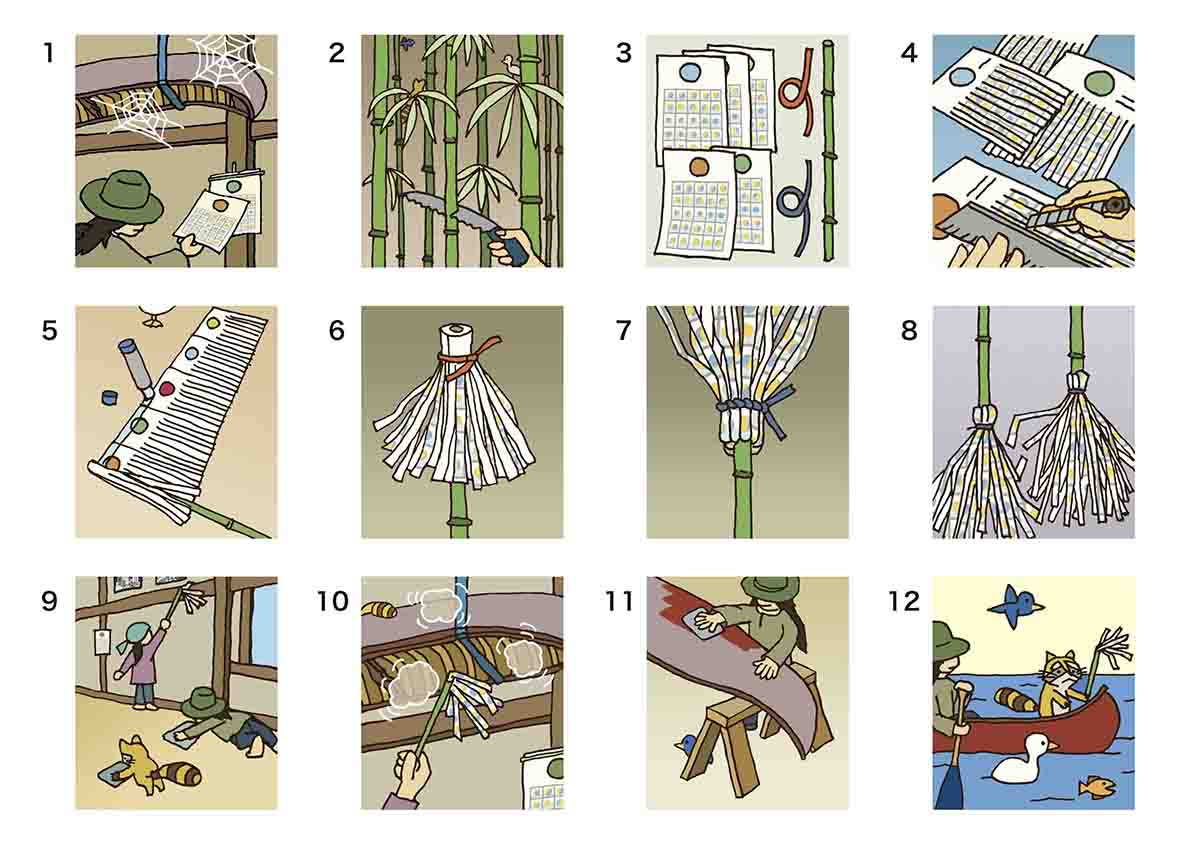 1

2

3

4

5

6

7

8

9

10

11

12